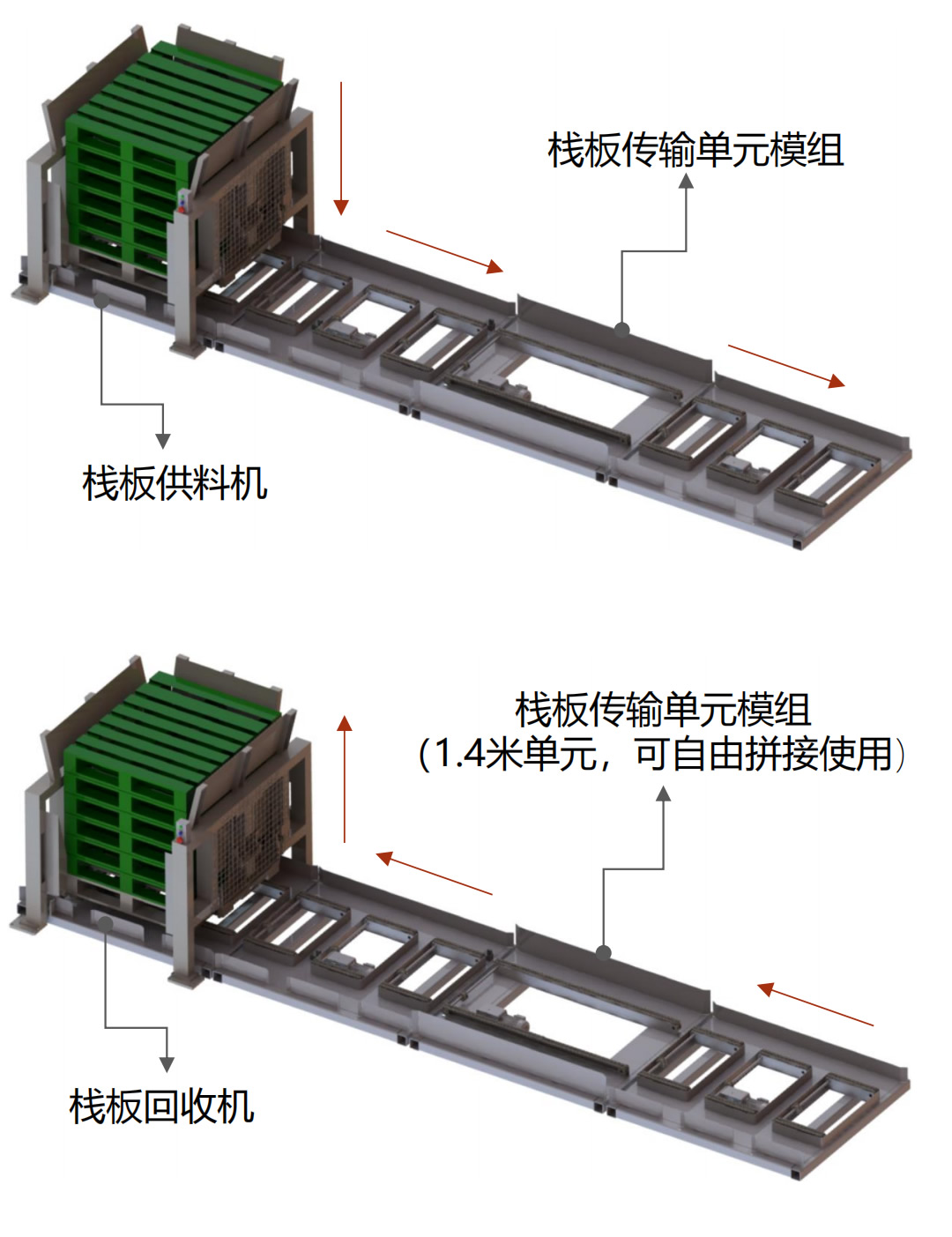 栈板传输单元模组

栈板供料机

栈板传输单元模组
（1.4米单元，可自由拼接使用）

栈板回收机